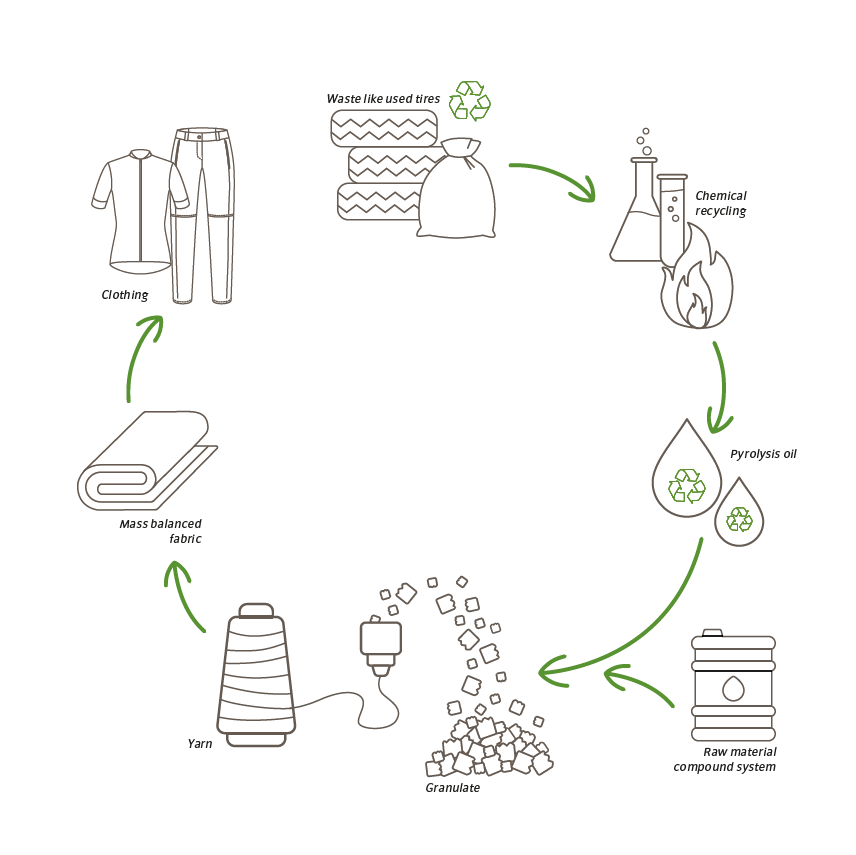 Waste like used tires

Chemical recycling

Pyrolysis oil

Raw material compound system

Granulate

Yarn

Mass balanced fabric

Clothing